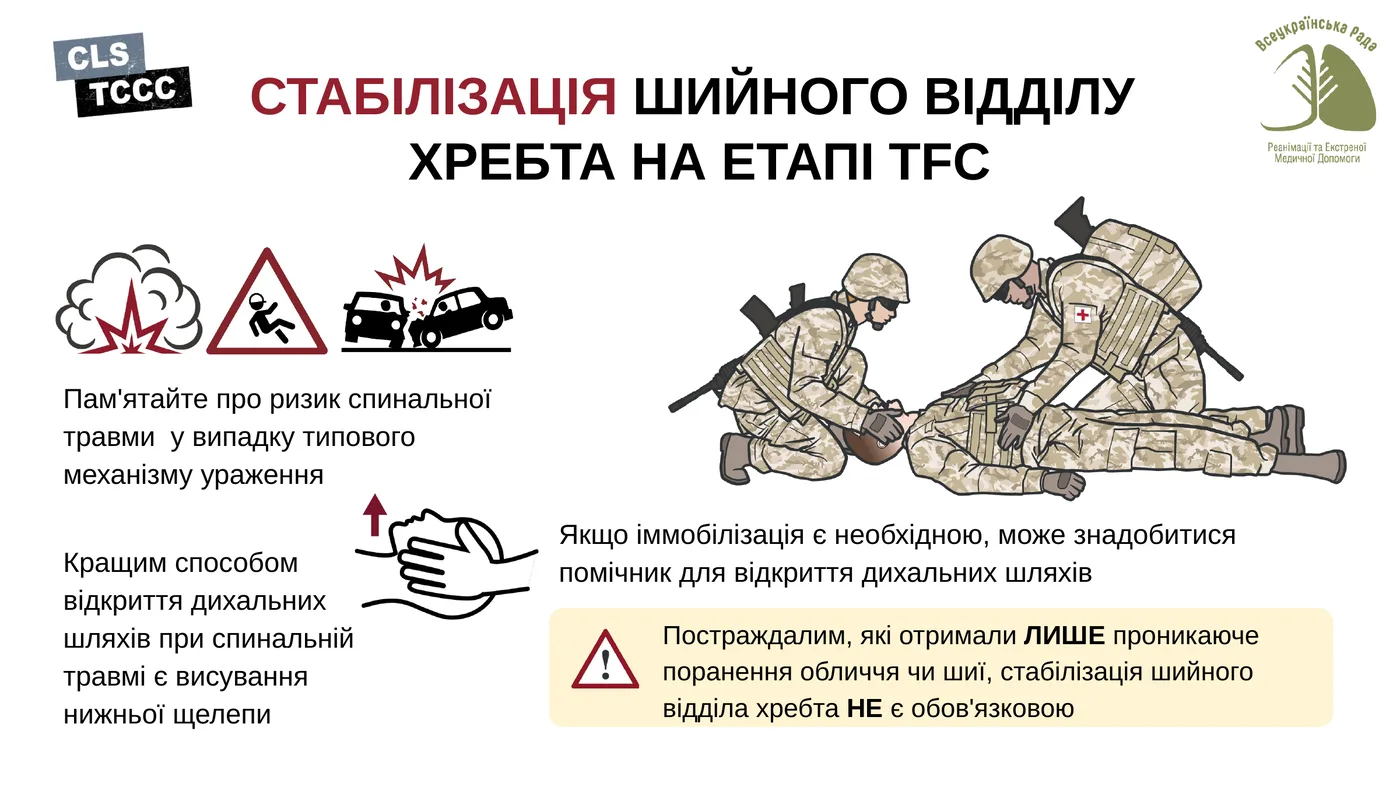 CLS
TCCC

СТАБІЛІЗАЦІЯ ШИЙНОГО ВІДДІЛУ ХРЕБТА НА ЕТАПІ TFC

Всеукраїнська Рада
Реанімації та Екстреної Медичної Допомоги

Пам'ятайте про ризик спинальної травми у випадку типового механізму ураження

Кращим способом відкриття дихальних шляхів при спинальній травмі є висування нижньої щелепи

Якщо іммобілізація є необхідною, може знадобитися помічник для відкриття дихальних шляхів

Постраждалим, які отримали ЛИШЕ проникаюче поранення обличчя чи шиї, стабілізація шийного відділа хребта НЕ є обов'язковою