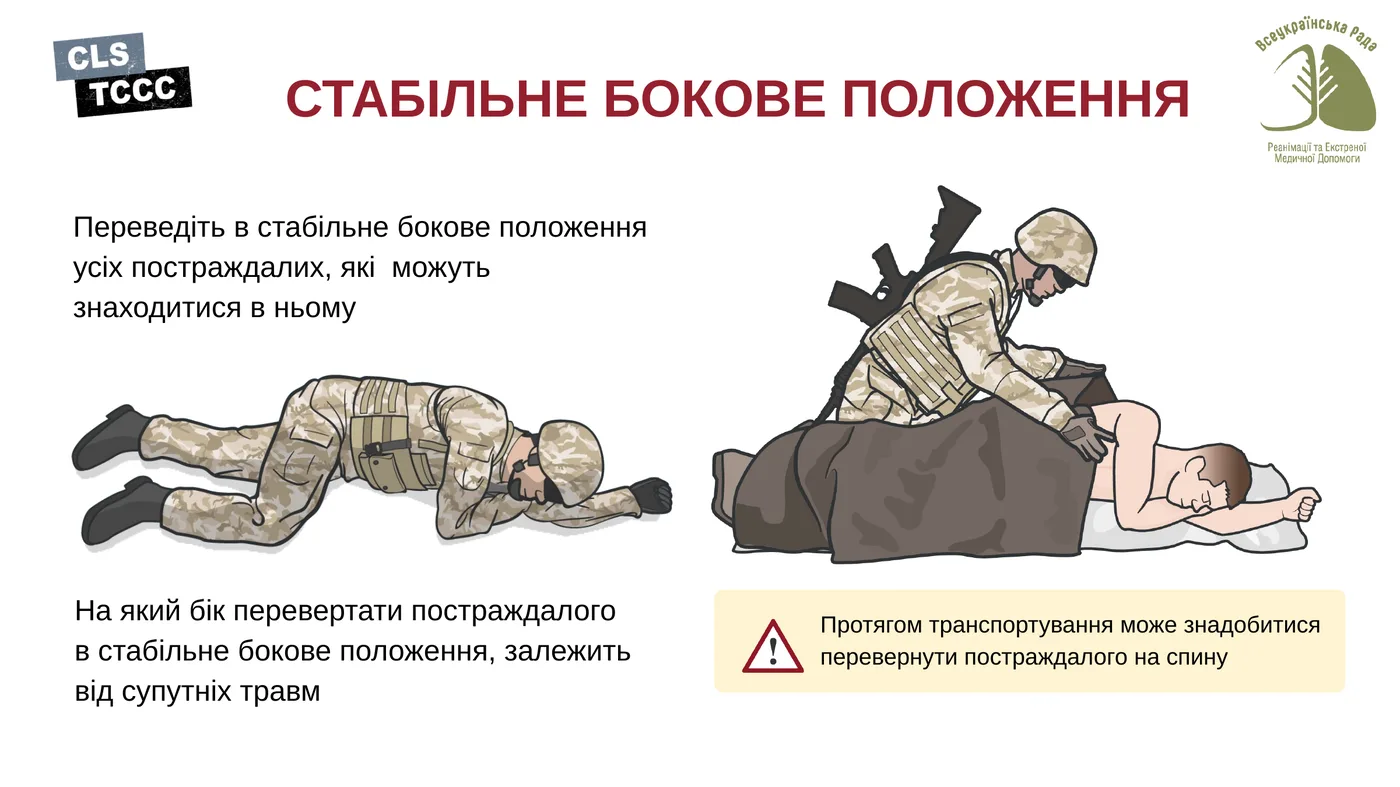 CLS
TCCC

СТАБІЛЬНЕ БОКОВЕ ПОЛОЖЕННЯ

Всеукраїнська Рада
Реанімації та Екстреної Медичної Допомоги

Переведіть в стабільне бокове положення усіх постраждалих, які можуть знаходитися в ньому

На який бік перевертати постраждалого в стабільне бокове положення, залежить від супутніх травм

Протягом транспортування може знадобитися перевернути постраждалого на спину